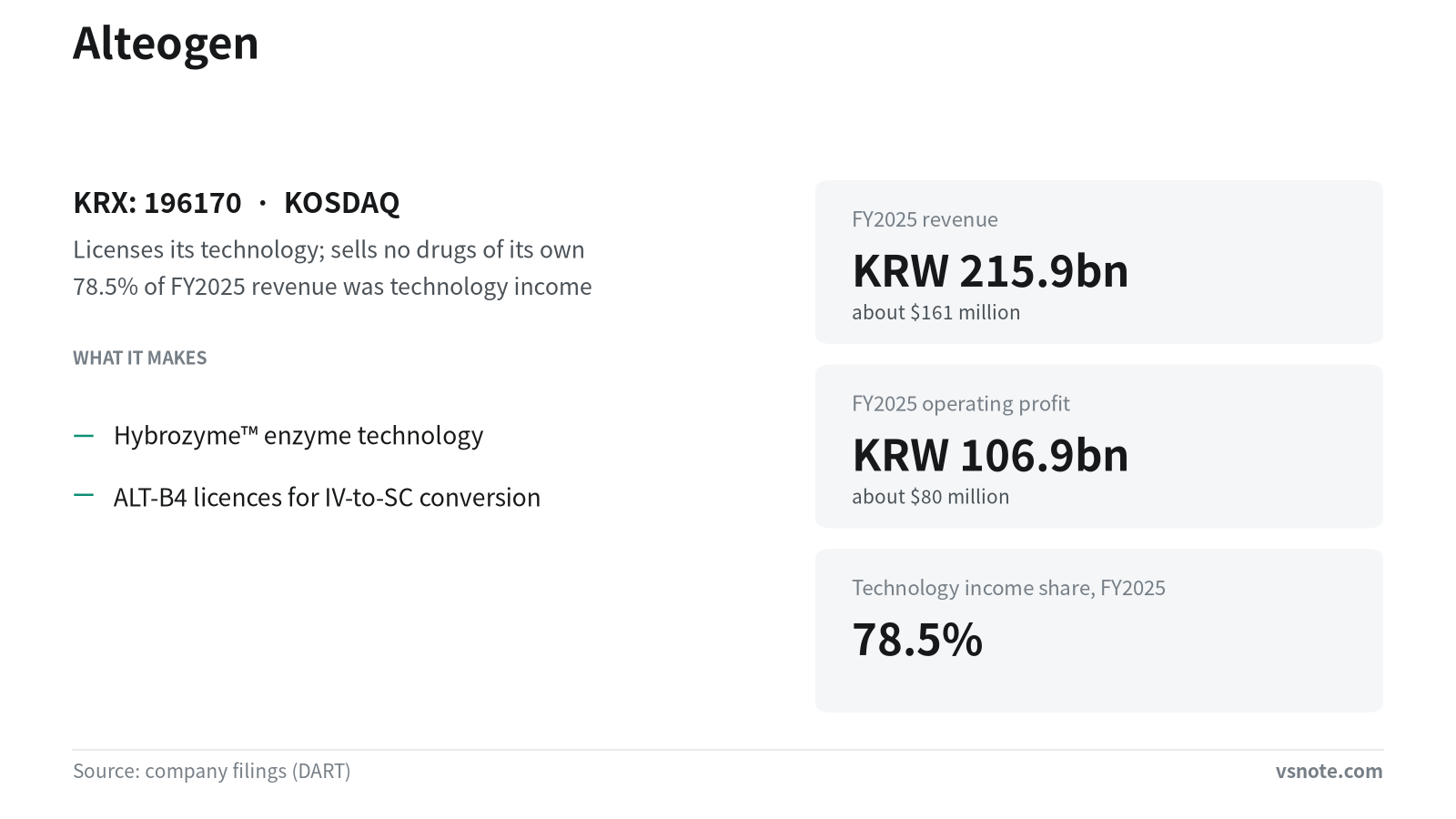 Alteogen

KRX: 196170 · KOSDAQ

Licenses its technology; sells no drugs of its own

78.5% of FY2025 revenue was technology income

WHAT IT MAKES

- Hybrozyme™ enzyme technology
- ALT-B4 licences for IV-to-SC conversion

FY2025 revenue

KRW 215.9bn

about $161 million

FY2025 operating profit

KRW 106.9bn

about $80 million

Technology income share, FY2025

78.5%

Source: company filings (DART)

vsnote.com